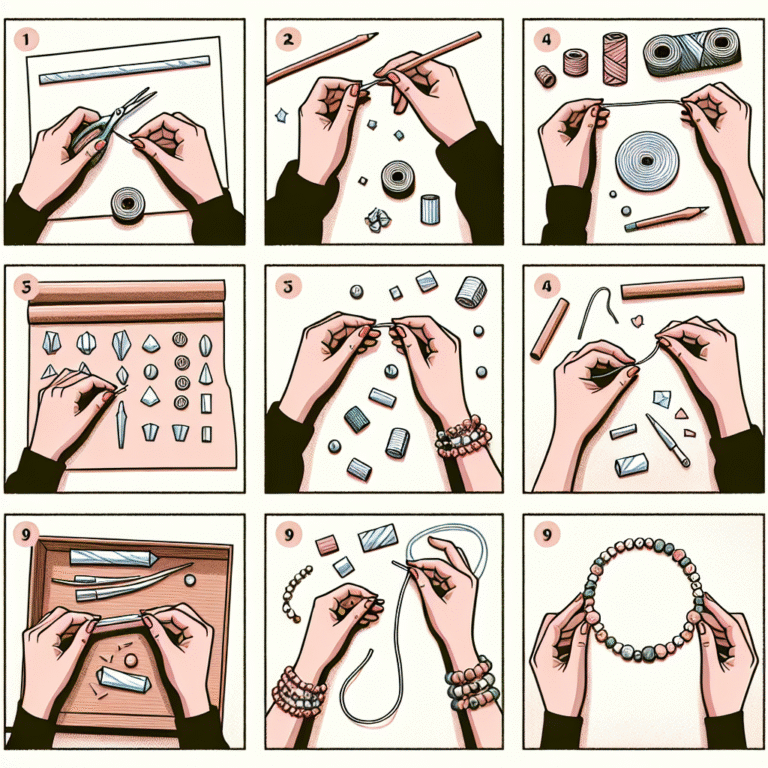 1

2

4

5

5

4

9

9

9